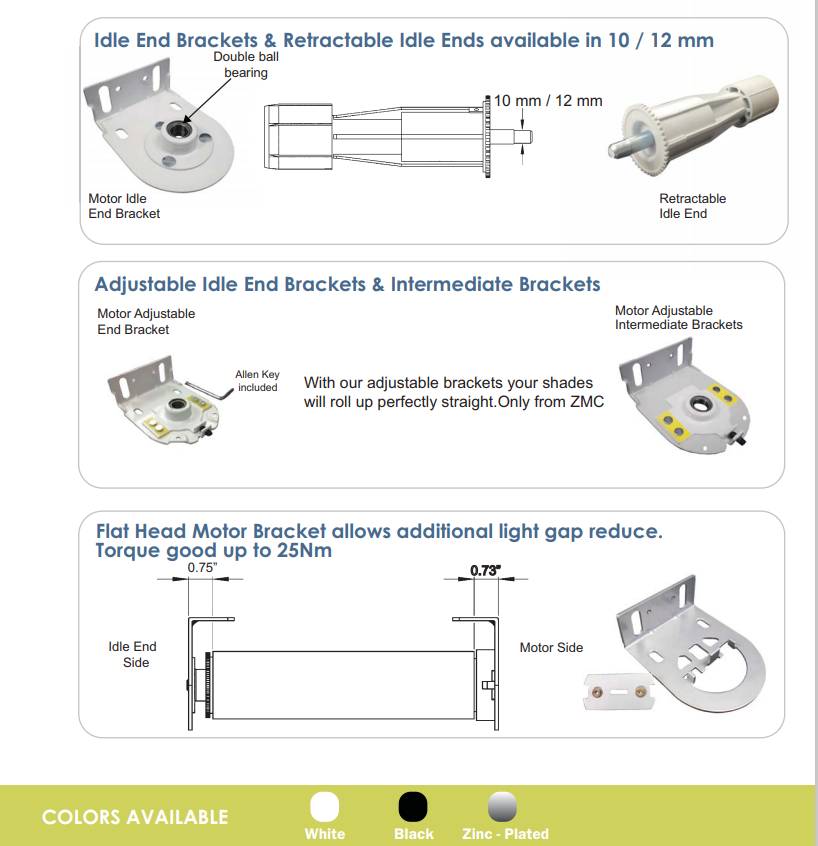 Idle End Brackets & Retractable Idle Ends available in 10 / 12 mm

Double ball bearing

10 mm / 12 mm

Motor Idle End Bracket

Retractable Idle End

Adjustable Idle End Brackets & Intermediate Brackets

Motor Adjustable End Bracket

Allen Key included

With our adjustable brackets your shades will roll up perfectly straight.Only from ZMC

Motor Adjustable Intermediate Brackets

Flat Head Motor Bracket allows additional light gap reduce. Torque good up to 25Nm

0.75"

0.73"

Idle End Side

Motor Side

COLORS AVAILABLE

White

Black

Zinc - Plated